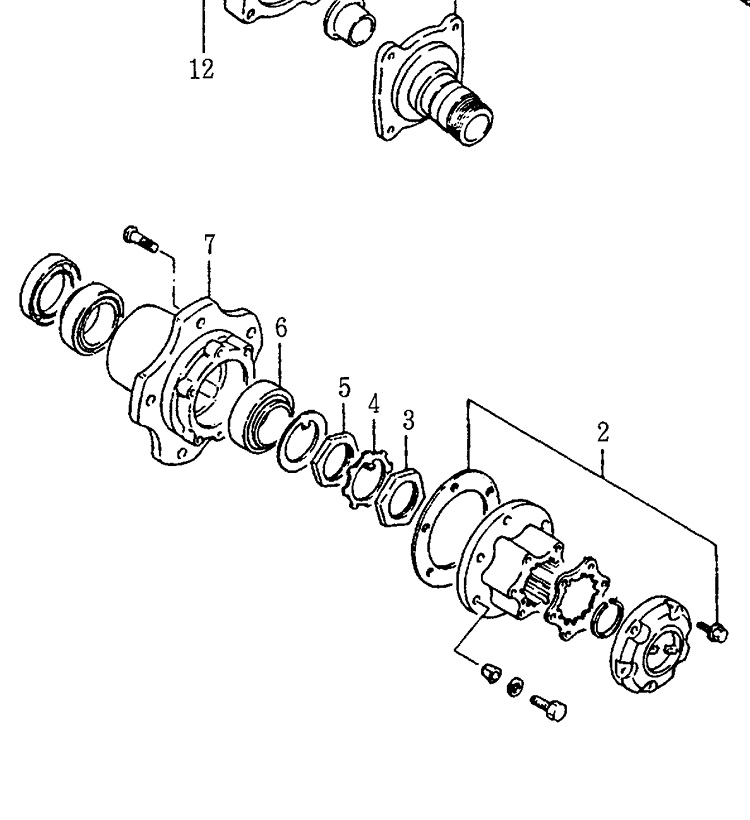 12
7
6
5
4
3
2